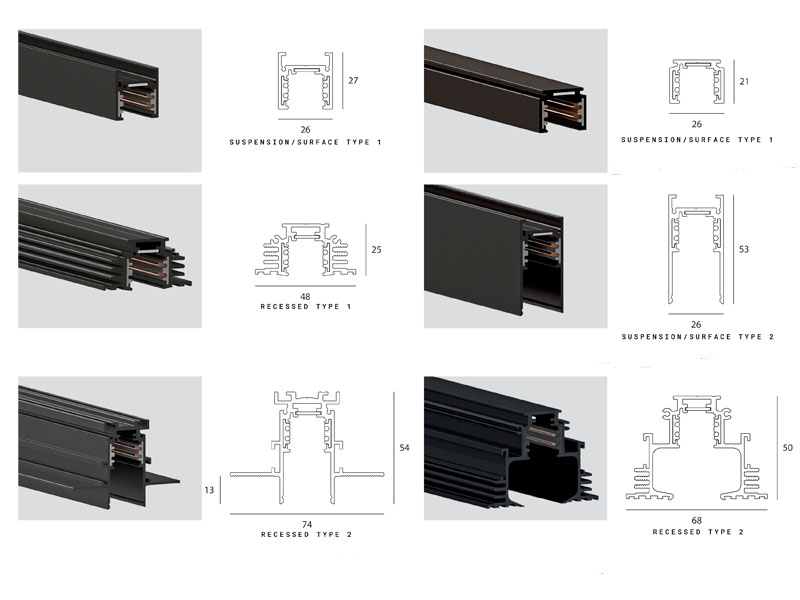 27
26
SUSPENSION/SURFACE TYPE 1

21
26
SUSPENSION/SURFACE TYPE 1

25
48
RECESSED TYPE 1

53
26
SUSPENSION/SURFACE TYPE 2

54
13
74
RECESSED TYPE 2

50
68
RECESSED TYPE 2