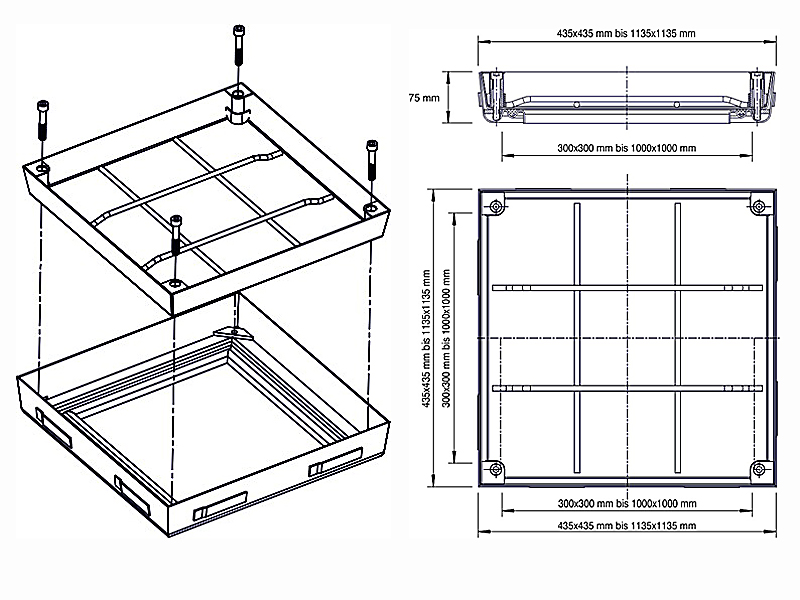 435x435 mm bis 1135x1135 mm

75 mm

300x300 mm bis 1000x1000 mm

435x435 mm bis 1135x1135 mm

300x300 mm bis 1000x1000 mm

300x300 mm bis 1000x1000 mm

435x435 mm bis 1135x1135 mm