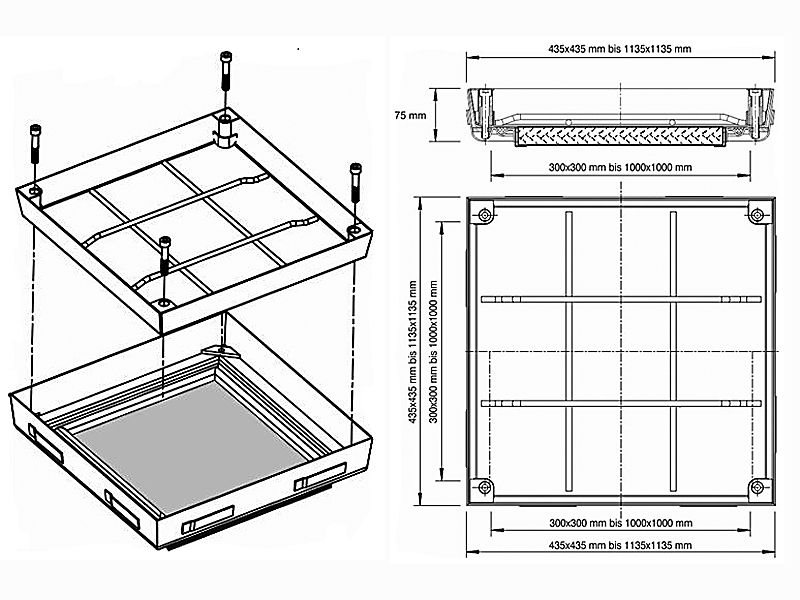 435x435 mm bis 1135x1135 mm

75 mm

300x300 mm bis 1000x1000 mm

435x435 mm bis 1135x1135 mm

300x300 mm bis 1000x1000 mm

300x300 mm bis 1000x1000 mm

435x435 mm bis 1135x1135 mm